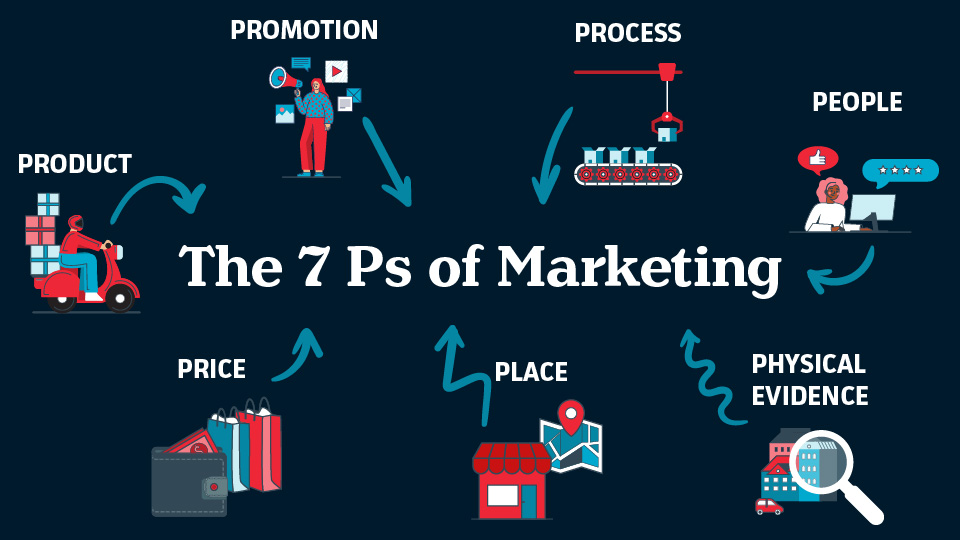 PROMOTION

PROCESS

PEOPLE

PRODUCT

The 7 Ps of Marketing

PRICE

PLACE

PHYSICAL EVIDENCE